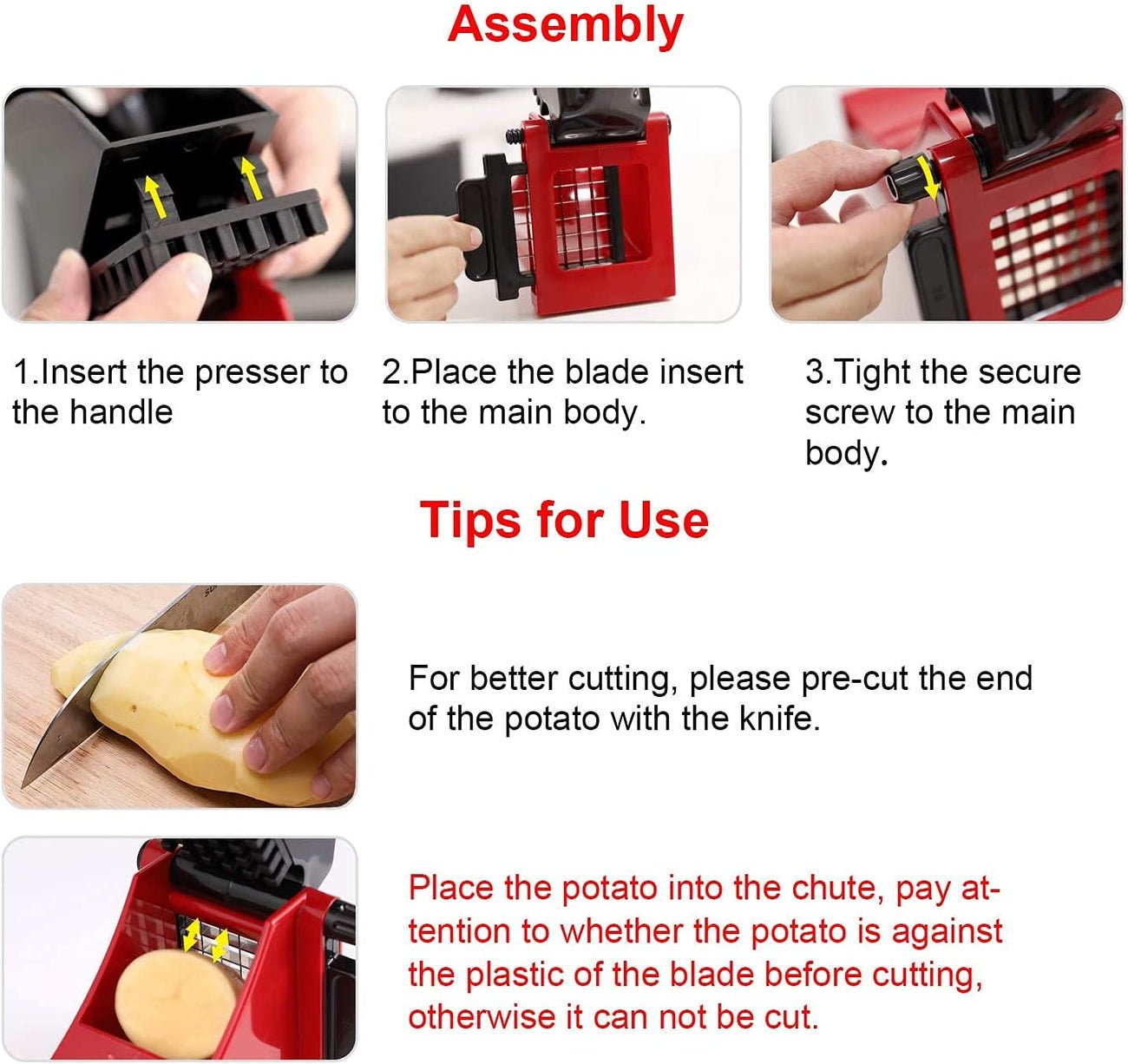 Assembly

1.Insert the presser to the handle

2.Place the blade insert to the main body.

3.Tight the secure screw to the main body.

Tips for Use

For better cutting, please pre-cut the end of the potato with the knife.

Place the potato into the chute, pay attention to whether the potato is against the plastic of the blade before cutting, otherwise it can not be cut.