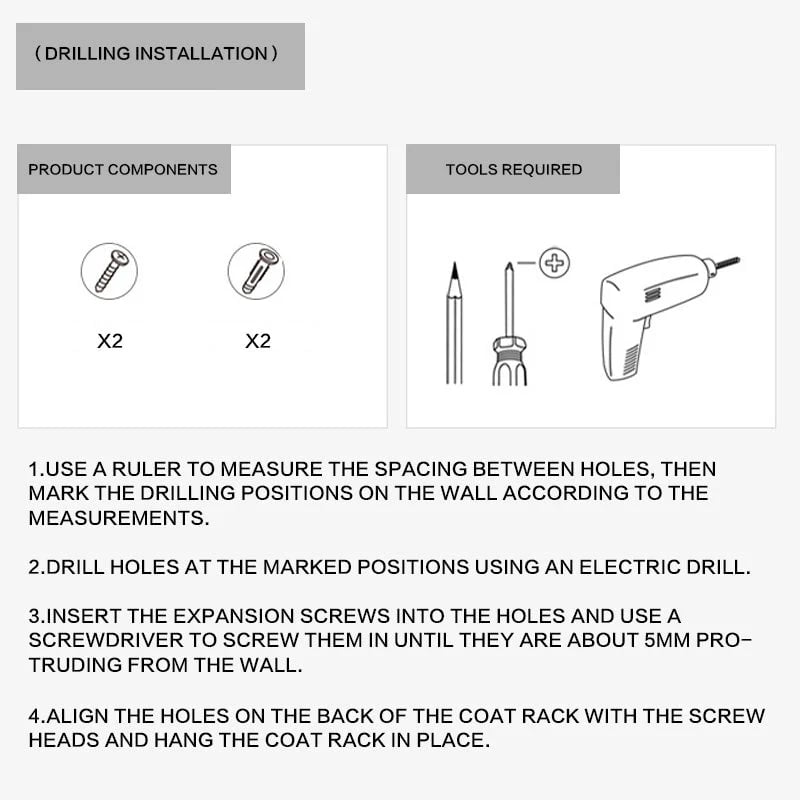 ( DRILLING INSTALLATION )

PRODUCT COMPONENTS

X2

X2

TOOLS REQUIRED

1.USE A RULER TO MEASURE THE SPACING BETWEEN HOLES, THEN MARK THE DRILLING POSITIONS ON THE WALL ACCORDING TO THE MEASUREMENTS.

2.DRILL HOLES AT THE MARKED POSITIONS USING AN ELECTRIC DRILL.

3.INSERT THE EXPANSION SCREWS INTO THE HOLES AND USE A SCREWDRIVER TO SCREW THEM IN UNTIL THEY ARE ABOUT 5MM PROTRUDING FROM THE WALL.

4.ALIGN THE HOLES ON THE BACK OF THE COAT RACK WITH THE SCREW HEADS AND HANG THE COAT RACK IN PLACE.